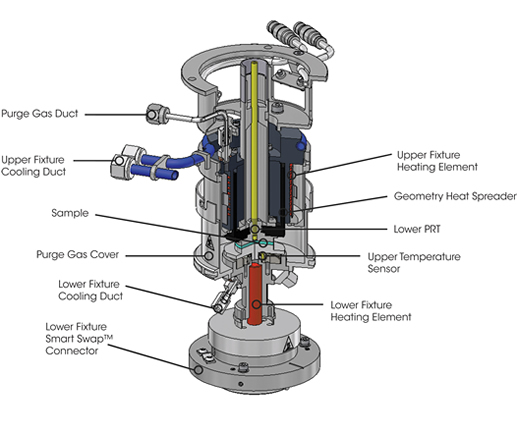 Purge Gas Duct

Upper Fixture Cooling Duct

Sample

Purge Gas Cover

Lower Fixture Cooling Duct

Lower Fixture Smart Swap™ Connector

Upper Fixture Heating Element

Geometry Heat Spreader

Lower PRT

Upper Temperature Sensor

Lower Fixture Heating Element