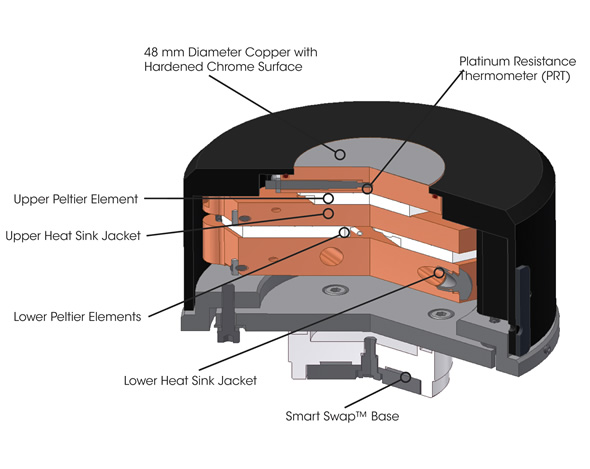 48 mm Diameter Copper with Hardened Chrome Surface

Platinum Resistance Thermometer (PRT)

Upper Peltier Element

Upper Heat Sink Jacket

Lower Peltier Elements

Lower Heat Sink Jacket

Smart Swap™ Base