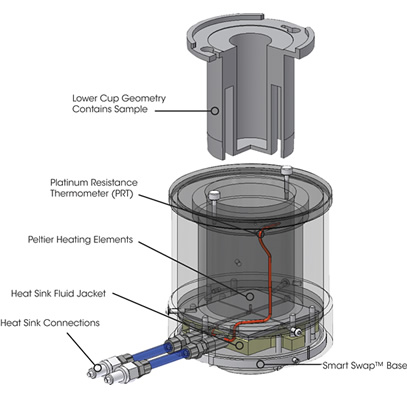 Lower Cup Geometry
Contains Sample

Platinum Resistance
Thermometer (PRT)

Peltier Heating Elements

Heat Sink Fluid Jacket

Heat Sink Connections

Smart Swap™ Base