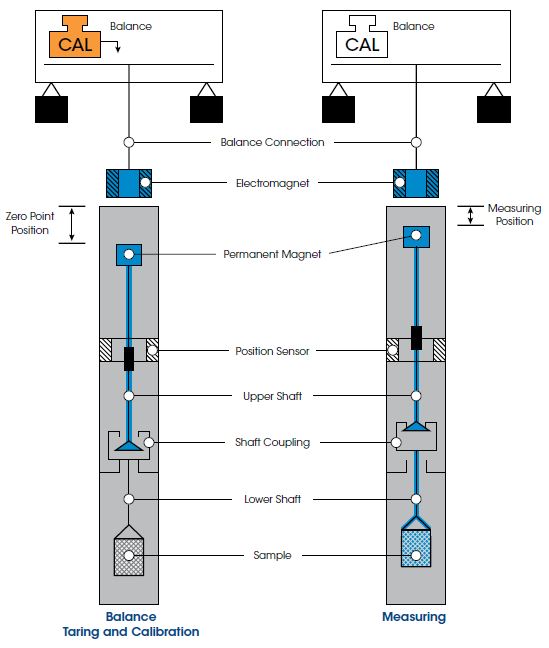 CAL
Balance

CAL
Balance

Balance Connection

Electromagnet

Zero Point Position

Measuring Position

Permanent Magnet

Position Sensor

Upper Shaft

Shaft Coupling

Lower Shaft

Sample

Balance
Taring and Calibration

Measuring